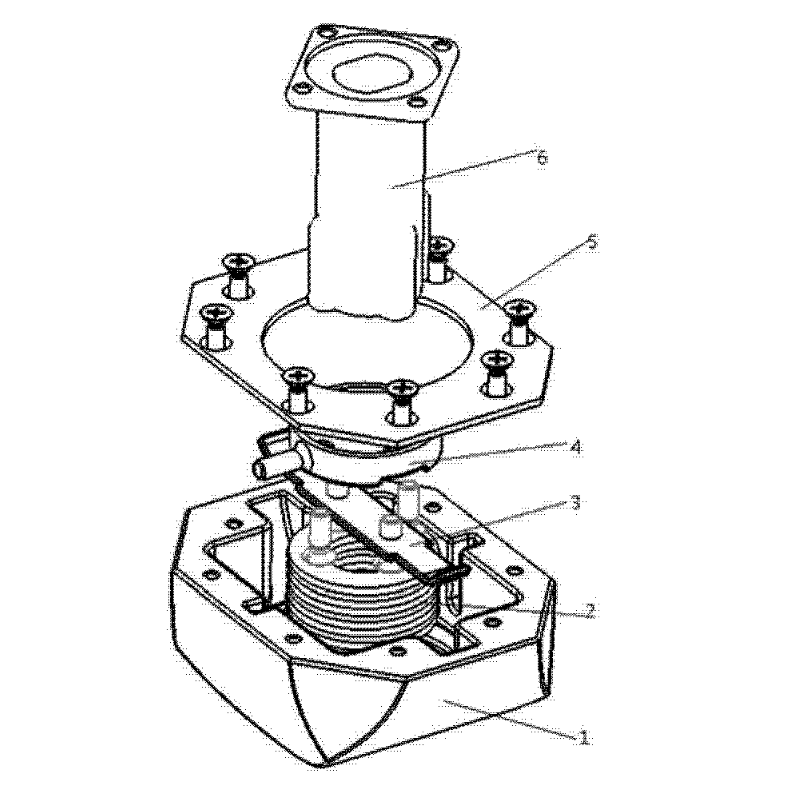 6
5
4
3
2
1